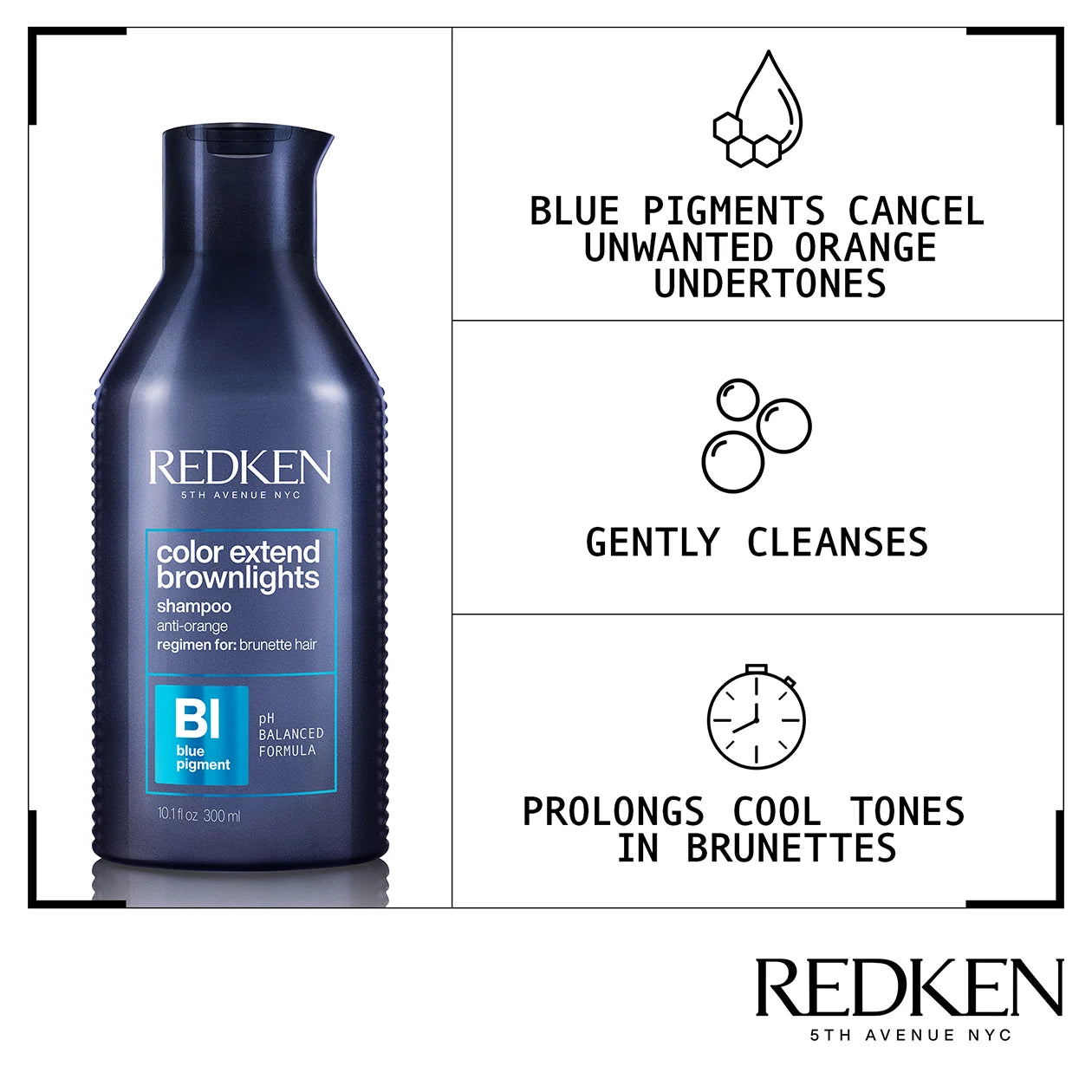 REDKEN
5TH AVENUE NYC
color extend brownlights
shampoo
anti-orange
regimen for: brunette hair
Bl
blue pigment
pH BALANCED FORMULA
10.1 fl oz 300 ml

BLUE PIGMENTS CANCEL UNWANTED ORANGE UNDERTONES

GENTLY CLEANSES

PROLONGS COOL TONES IN BRUNETTES

REDKEN
5TH AVENUE NYC